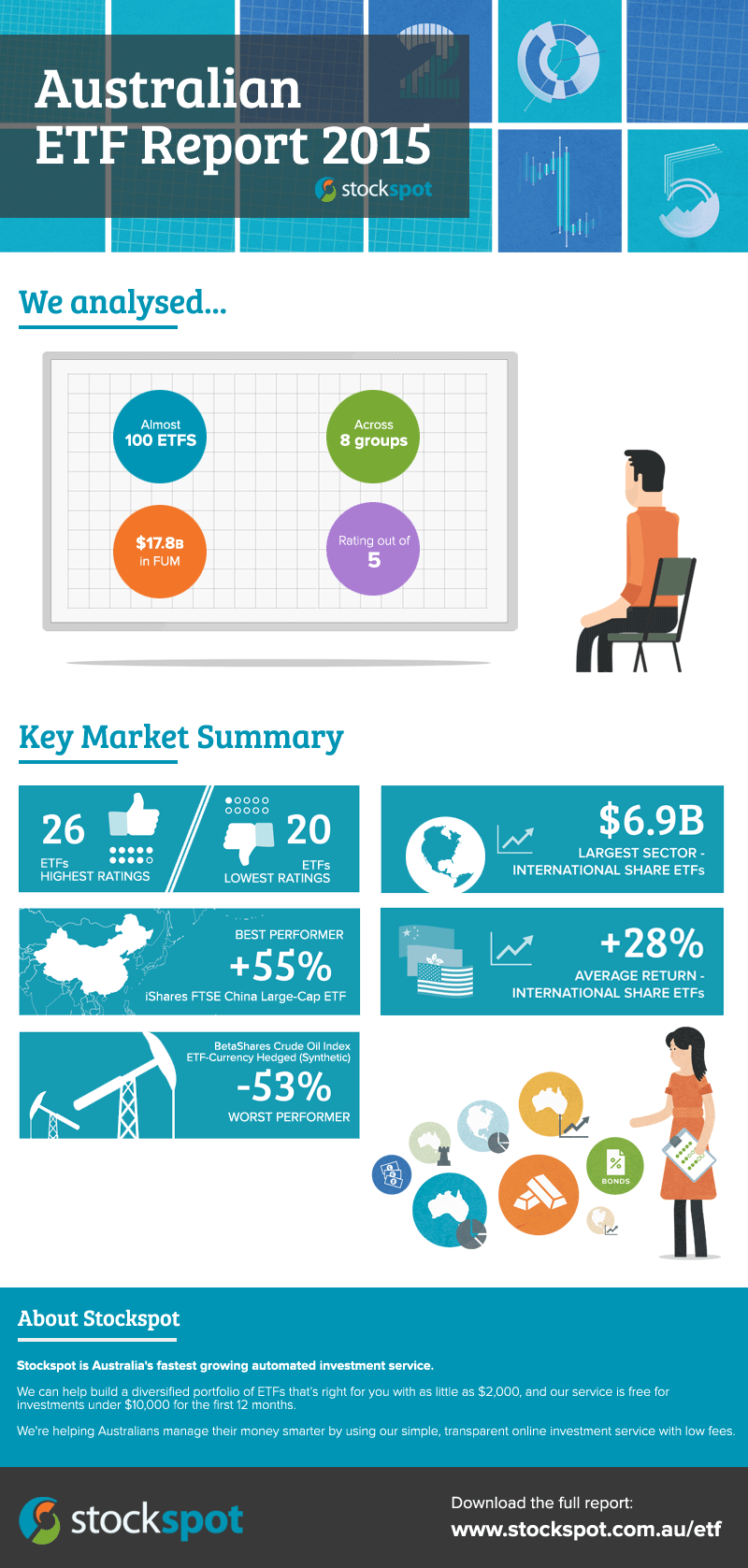 Australian ETF Report 2015

stockspot

We analysed...

Almost 100 ETFS

Across 8 groups

$17.8B in FUM

Rating out of 5

Key Market Summary

26 ETFs HIGHEST RATINGS

20 ETFs LOWEST RATINGS

$6.9B LARGEST SECTOR - INTERNATIONAL SHARE ETFs

BEST PERFORMER +55% iShares FTSE China Large-Cap ETF

+28% AVERAGE RETURN - INTERNATIONAL SHARE ETFs

BetaShares Crude Oil Index ETF-Currency Hedged (Synthetic) -53% WORST PERFORMER

BONDS

About Stockspot

Stockspot is Australia's fastest growing automated investment service.

We can help build a diversified portfolio of ETFs that's right for you with as little as $2,000, and our service is free for investments under $10,000 for the first 12 months.

We're helping Australians manage their money smarter by using our simple, transparent online investment service with low fees.

stockspot

Download the full report:
www.stockspot.com.au/etf